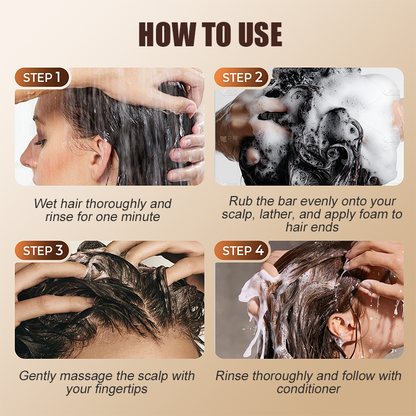 HOW TO USE

STEP 1

Wet hair thoroughly and rinse for one minute

STEP 2

Rub the bar evenly onto your scalp, lather, and apply foam to hair ends

STEP 3

Gently massage the scalp with your fingertips

STEP 4

Rinse thoroughly and follow with conditioner