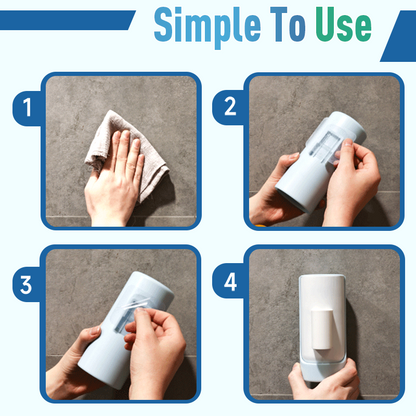 Simple To Use

1

2

3

4