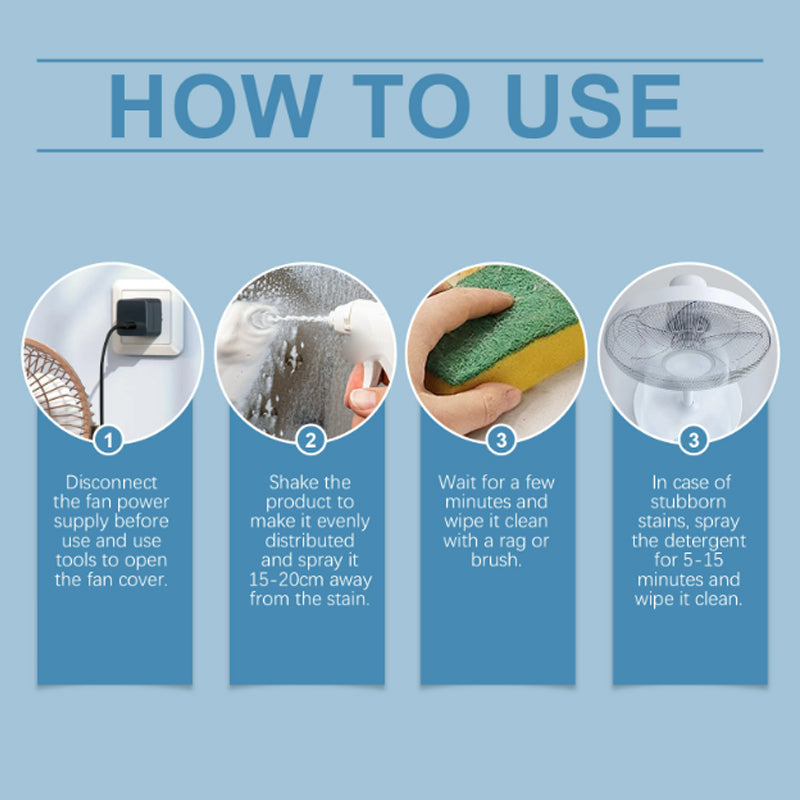 HOW TO USE

1

Disconnect the fan power supply before use and use tools to open the fan cover.

2

Shake the product to make it evenly distributed and spray it 15-20cm away from the stain.

3

Wait for a few minutes and wipe it clean with a rag or brush.

3

In case of stubborn stains, spray the detergent for 5-15 minutes and wipe it clean.