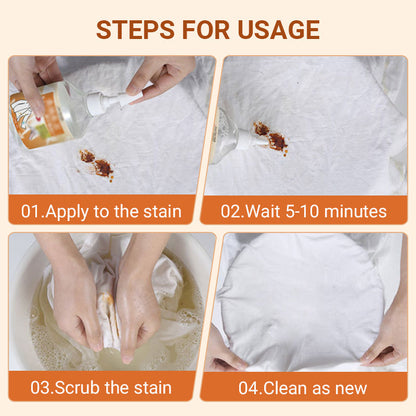 STEPS FOR USAGE

01.Apply to the stain

02.Wait 5-10 minutes

03.Scrub the stain

04.Clean as new