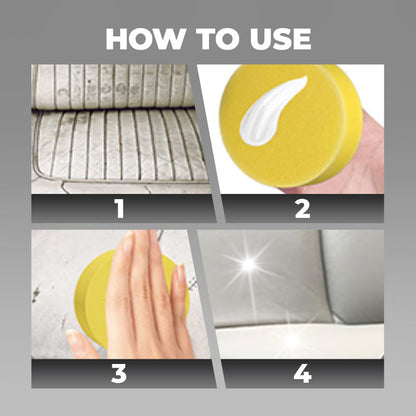 HOW TO USE

1

2

3

4