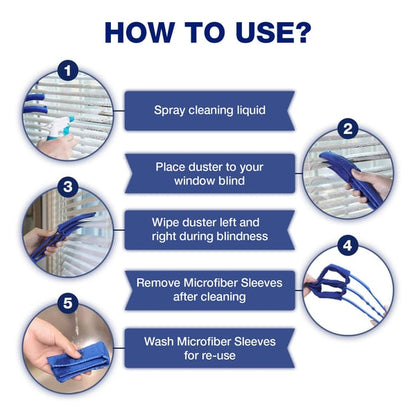 HOW TO USE?

1

Spray cleaning liquid

2

Place duster to your window blind

3

Wipe duster left and right during blindness

4

Remove Microfiber Sleeves after cleaning

5

Wash Microfiber Sleeves for re-use